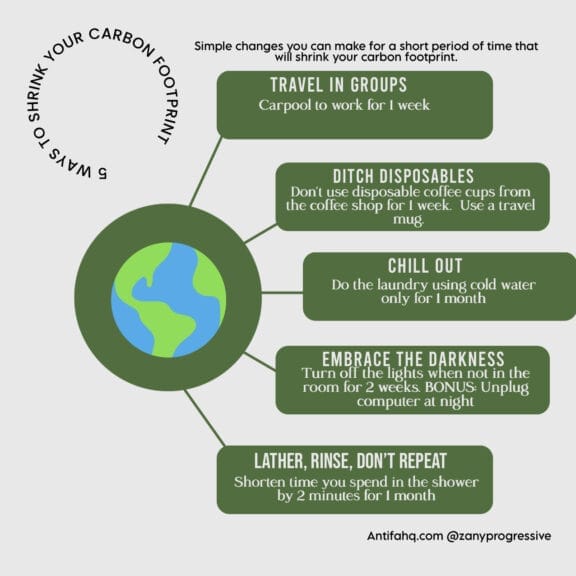 5 WAYS TO SHRINK YOUR CARBON FOOTPRINT

Simple changes you can make for a short period of time that will shrink your carbon footprint.

TRAVEL IN GROUPS
Carpool to work for 1 week

DITCH DISPOSABLES
Don't use disposable coffee cups from the coffee shop for 1 week. Use a travel mug.

CHILL OUT
Do the laundry using cold water only for 1 month

EMBRACE THE DARKNESS
Turn off the lights when not in the room for 2 weeks. BONUS: Unplug computer at night

LATHER, RINSE, DON'T REPEAT
Shorten time you spend in the shower by 2 minutes for 1 month

Antifahq.com @zanyprogressive